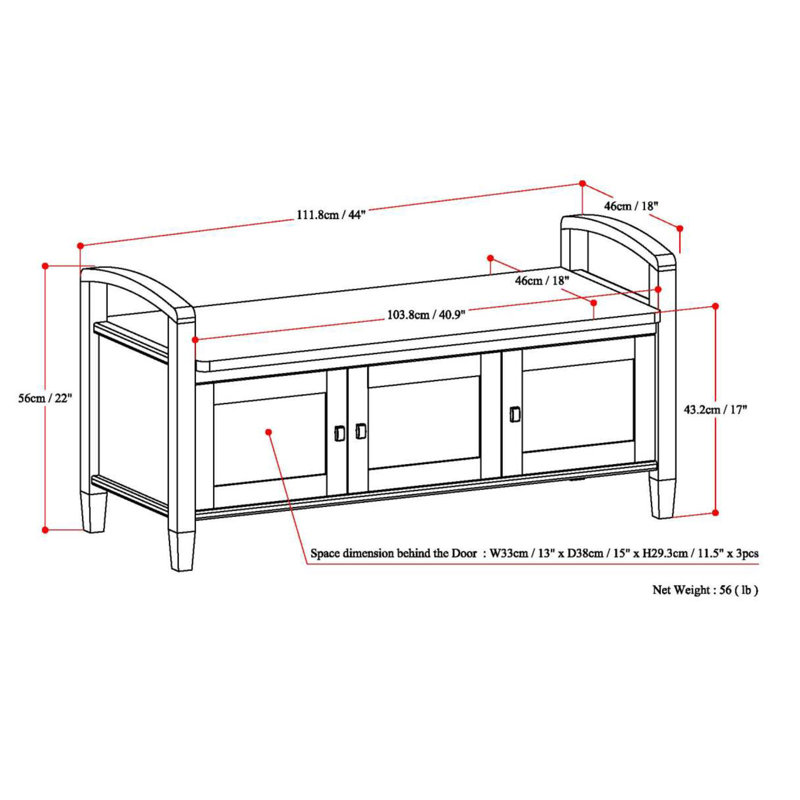 111.8cm / 44"

46cm / 18"

46cm / 18"

103.8cm / 40.9"

56cm / 22"

43.2cm / 17"

Space dimension behind the Door : W33cm / 13" x D38cm / 15" x H29.3cm / 11.5" x 3pcs

Net Weight : 56 ( lb )